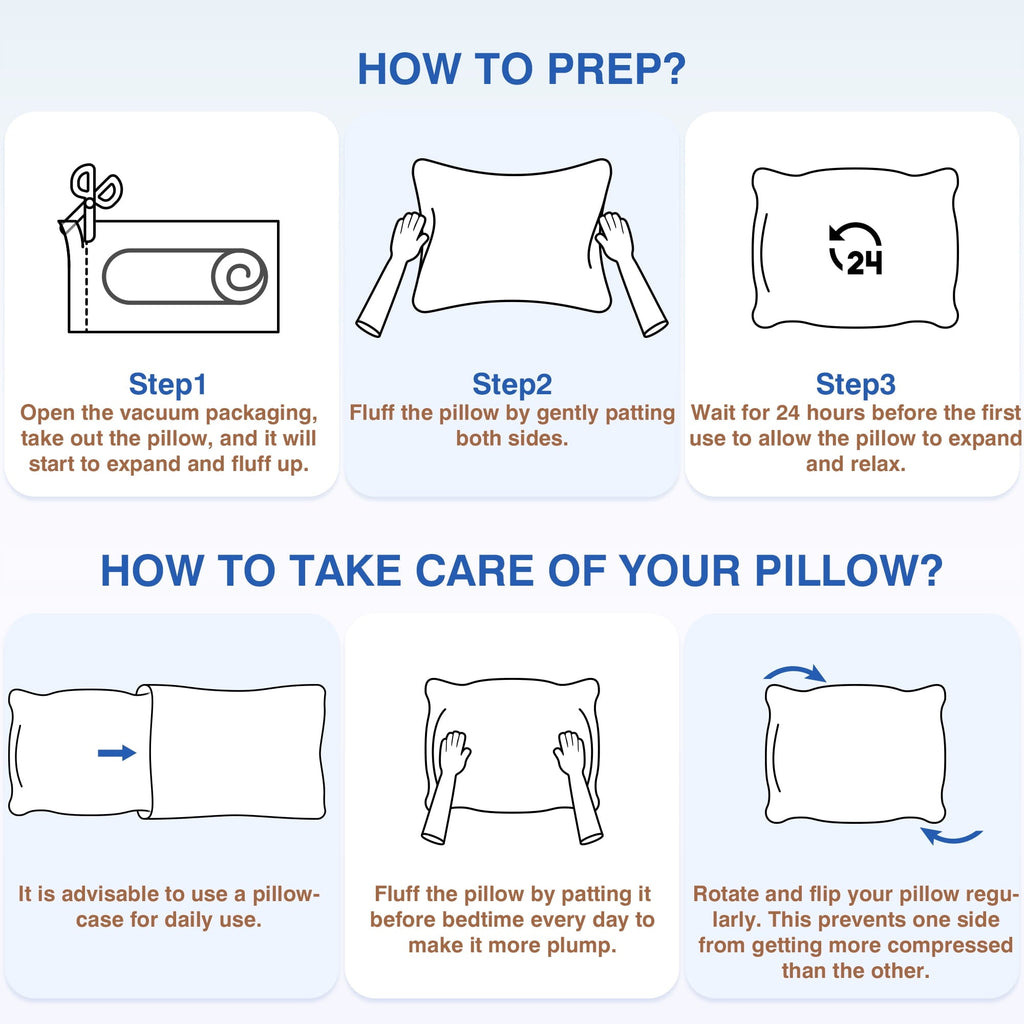 HOW TO PREP?

24

Step1
Open the vacuum packaging, take out the pillow, and it will start to expand and fluff up.

Step2
Fluff the pillow by gently patting both sides.

Step3
Wait for 24 hours before the first use to allow the pillow to expand and relax.

HOW TO TAKE CARE OF YOUR PILLOW?

It is advisable to use a pillowcase for daily use.

Fluff the pillow by patting it before bedtime every day to make it more plump.

Rotate and flip your pillow regularly. This prevents one side from getting more compressed than the other.